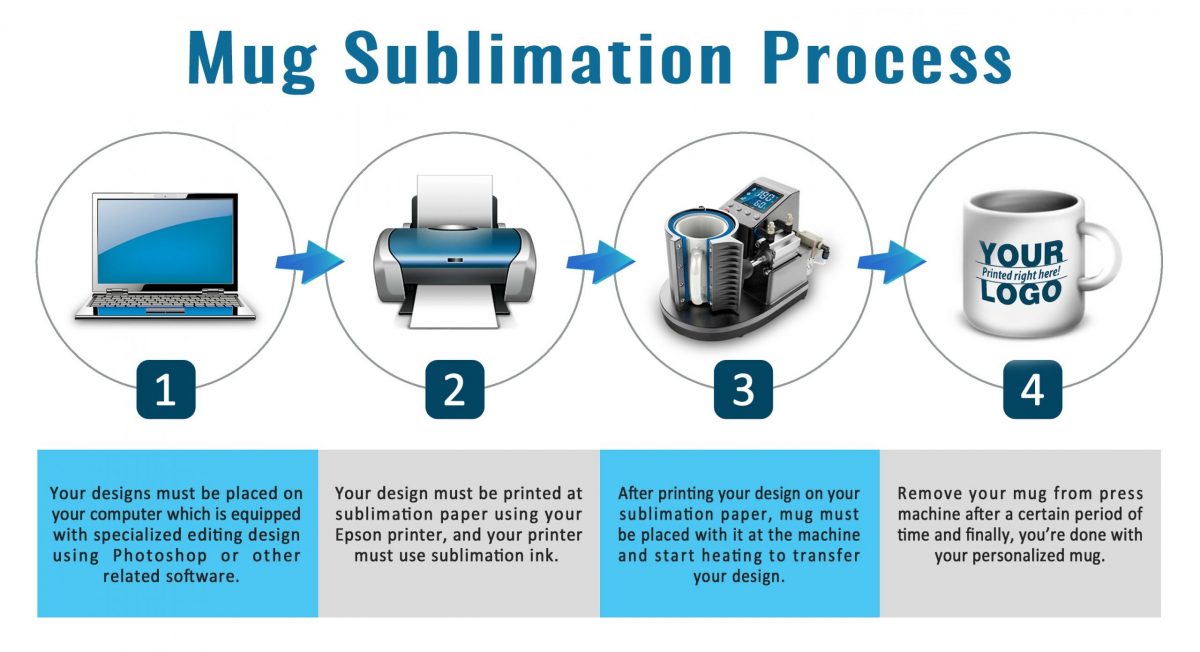 Mug Sublimation Process

YOUR
Printed right here!
LOGO

1

2

3

4

Your designs must be placed on your computer which is equipped with specialized editing design using Photoshop or other related software.

Your design must be printed at sublimation paper using your Epson printer, and your printer must use sublimation ink.

After printing your design on your sublimation paper, mug must be placed with it at the machine and start heating to transfer your design.

Remove your mug from press machine after a certain period of time and finally, you're done with your personalized mug.